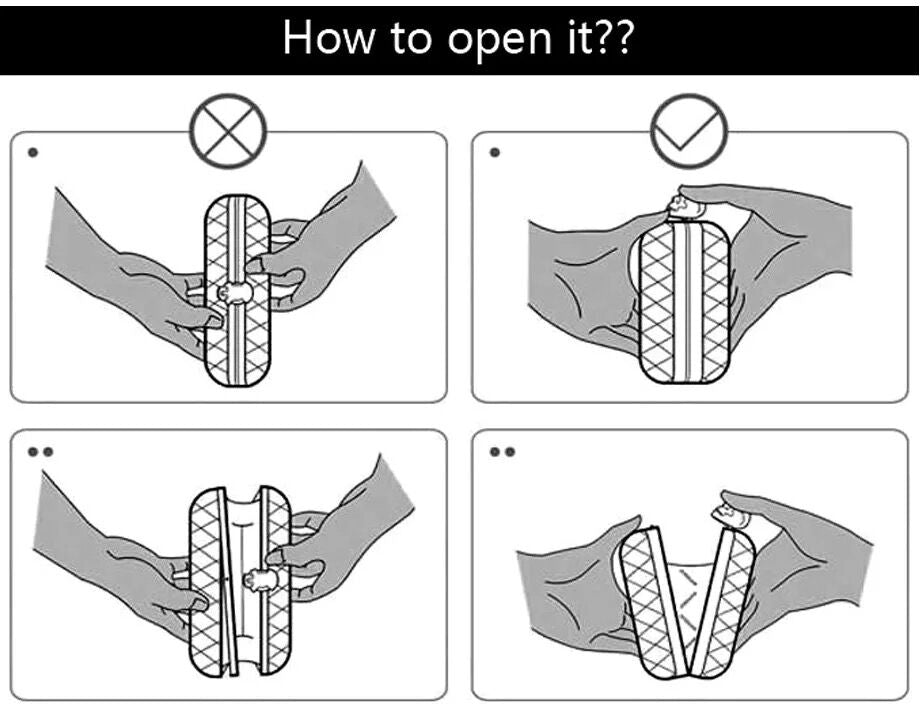 How to open it??