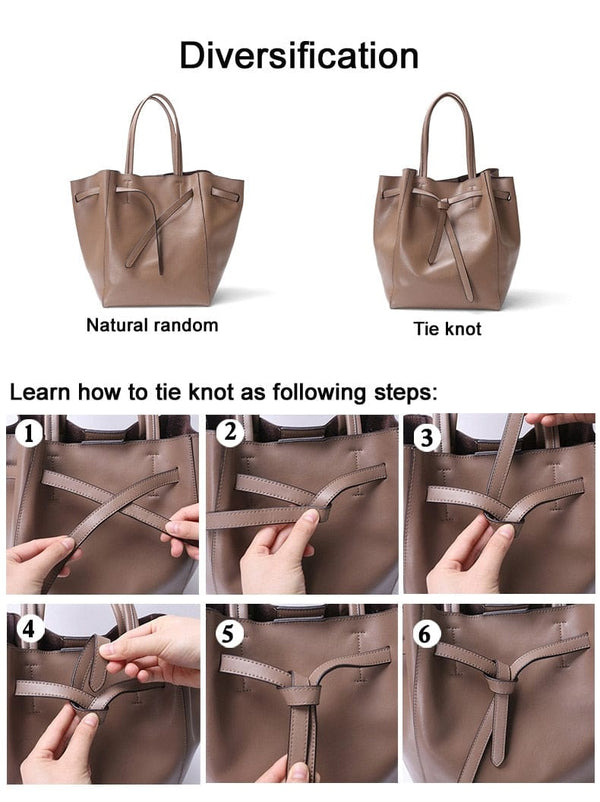 Diversification

Natural random

Tie knot

Learn how to tie knot as following steps:

1

2

3

4

5

6